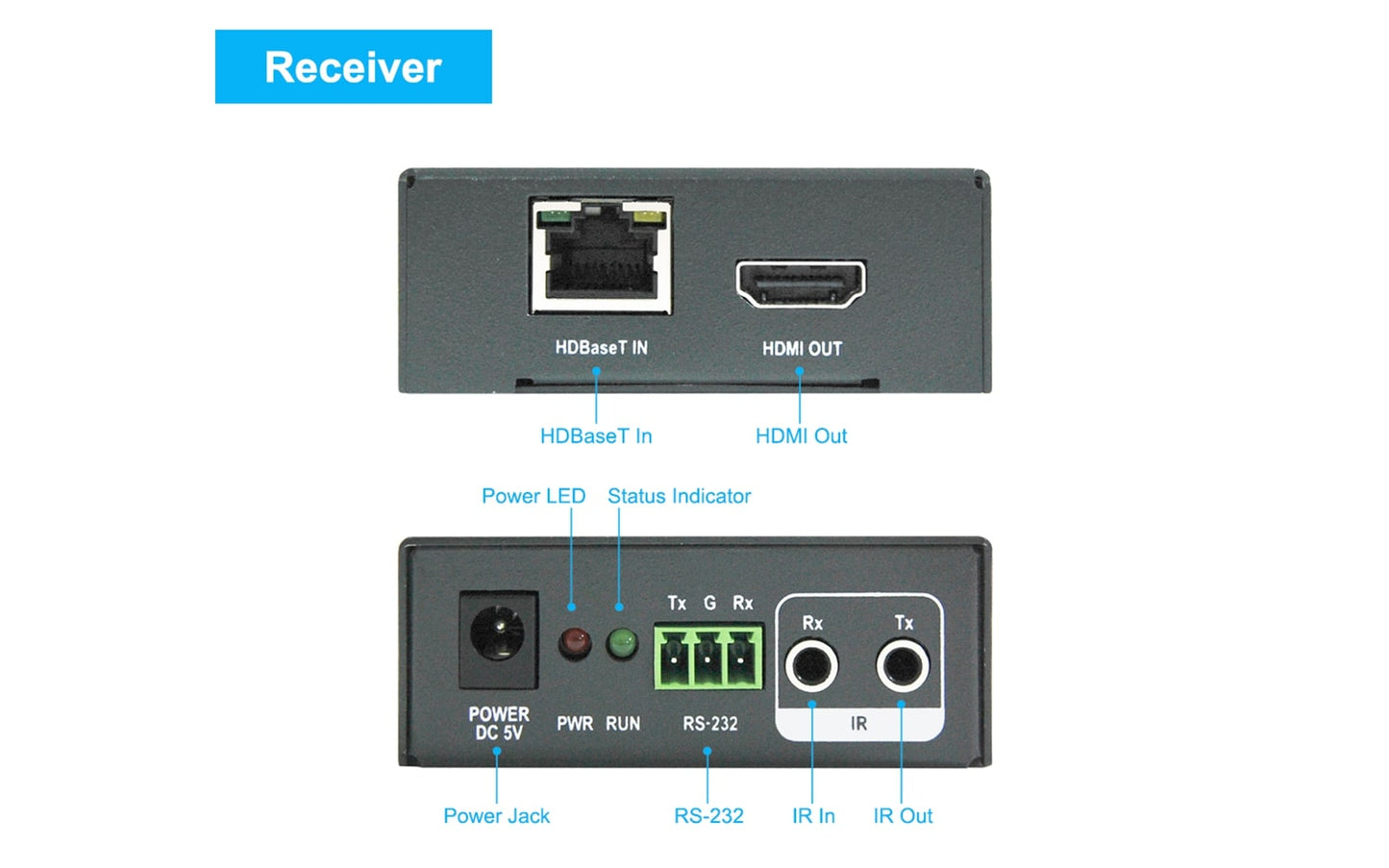 Receiver

HDBaseT IN

HDMI OUT

HDBaseT In

HDMI Out

Power LED

Status Indicator

Tx G Rx

Rx

Tx

POWER DC 5V

PWR RUN

RS-232

IR

Power Jack

RS-232

IR In

IR Out