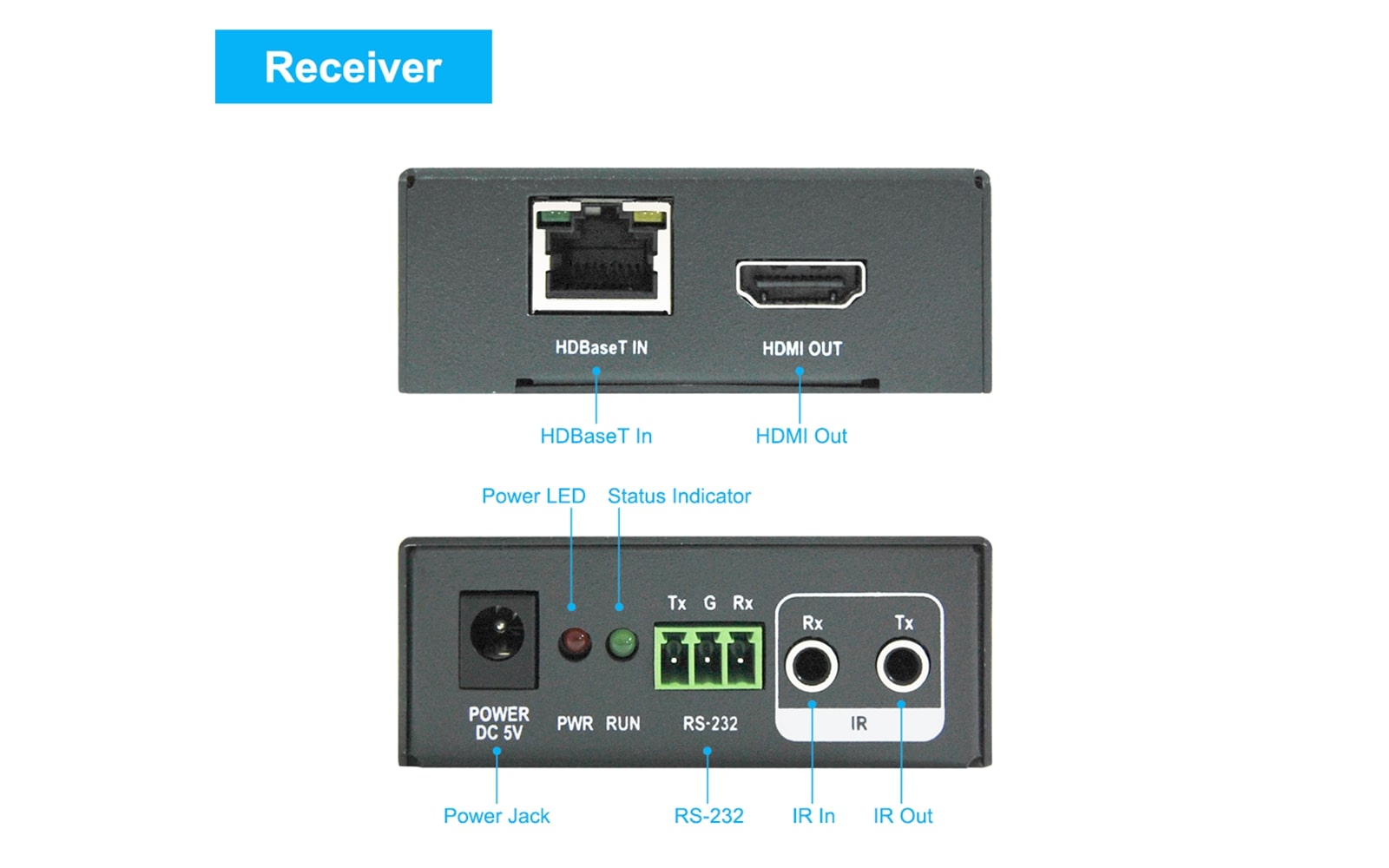 Receiver

HDBaseT IN

HDMI OUT

HDBaseT In

HDMI Out

Power LED

Status Indicator

Tx G Rx

Rx

Tx

POWER DC 5V

PWR

RUN

RS-232

IR

Power Jack

RS-232

IR In

IR Out