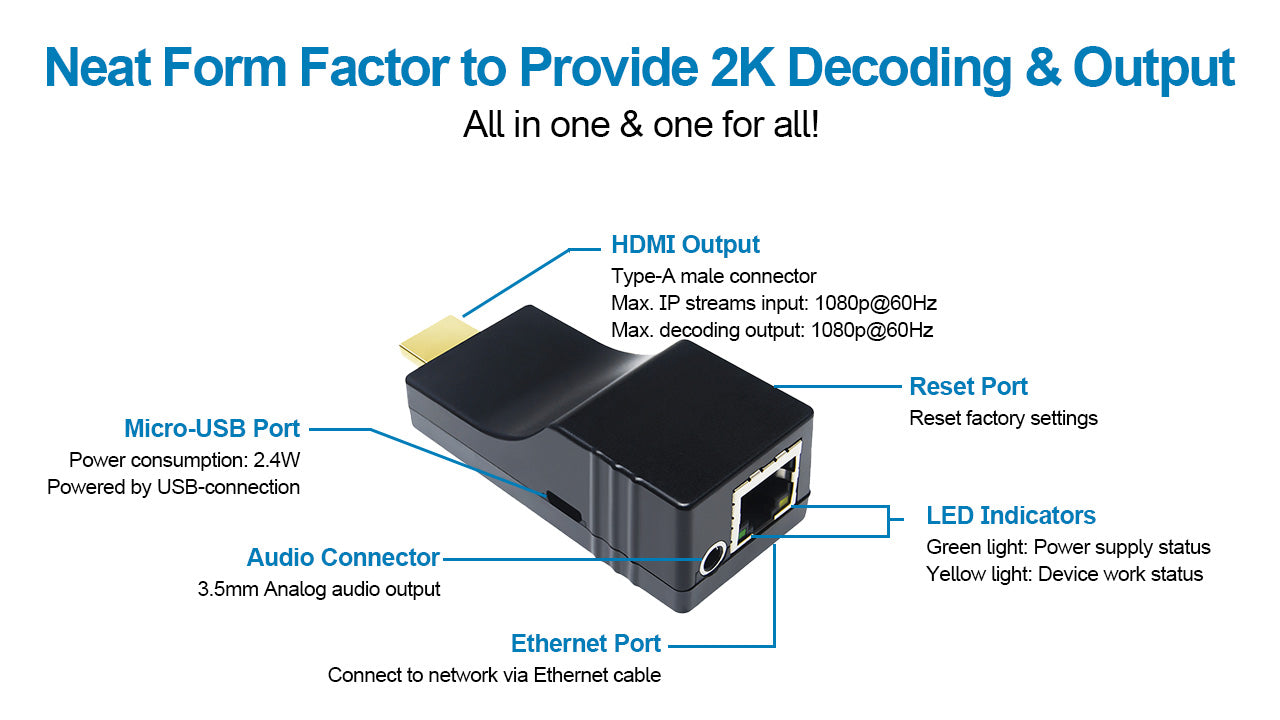 Neat Form Factor to Provide 2K Decoding & Output

All in one & one for all!

HDMI Output

Type-A male connector
Max. IP streams input: 1080p@60Hz
Max. decoding output: 1080p@60Hz

Reset Port

Reset factory settings

Micro-USB Port

Power consumption: 2.4W
Powered by USB-connection

LED Indicators

Green light: Power supply status
Yellow light: Device work status

Audio Connector

3.5mm Analog audio output

Ethernet Port

Connect to network via Ethernet cable